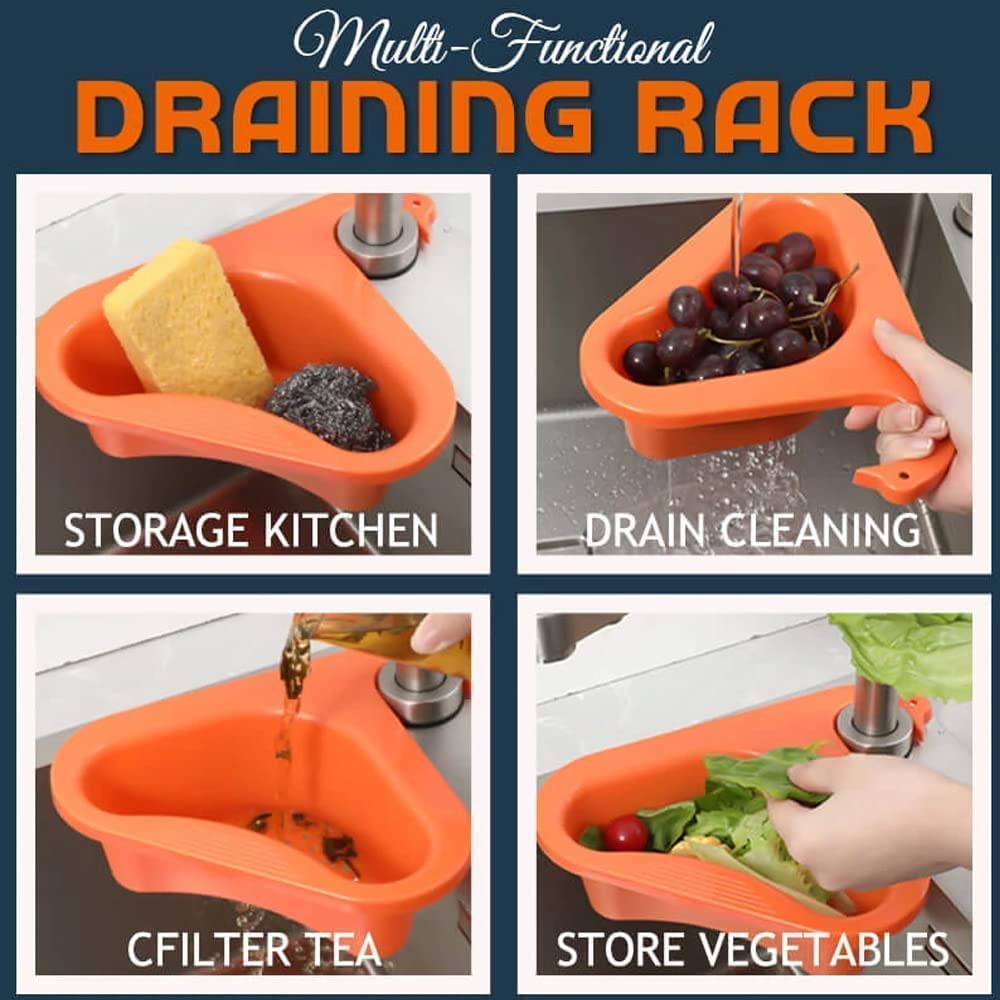 Multi-Functional
DRAINING RACK

STORAGE KITCHEN

DRAIN CLEANING

CFILTER TEA

STORE VEGETABLES